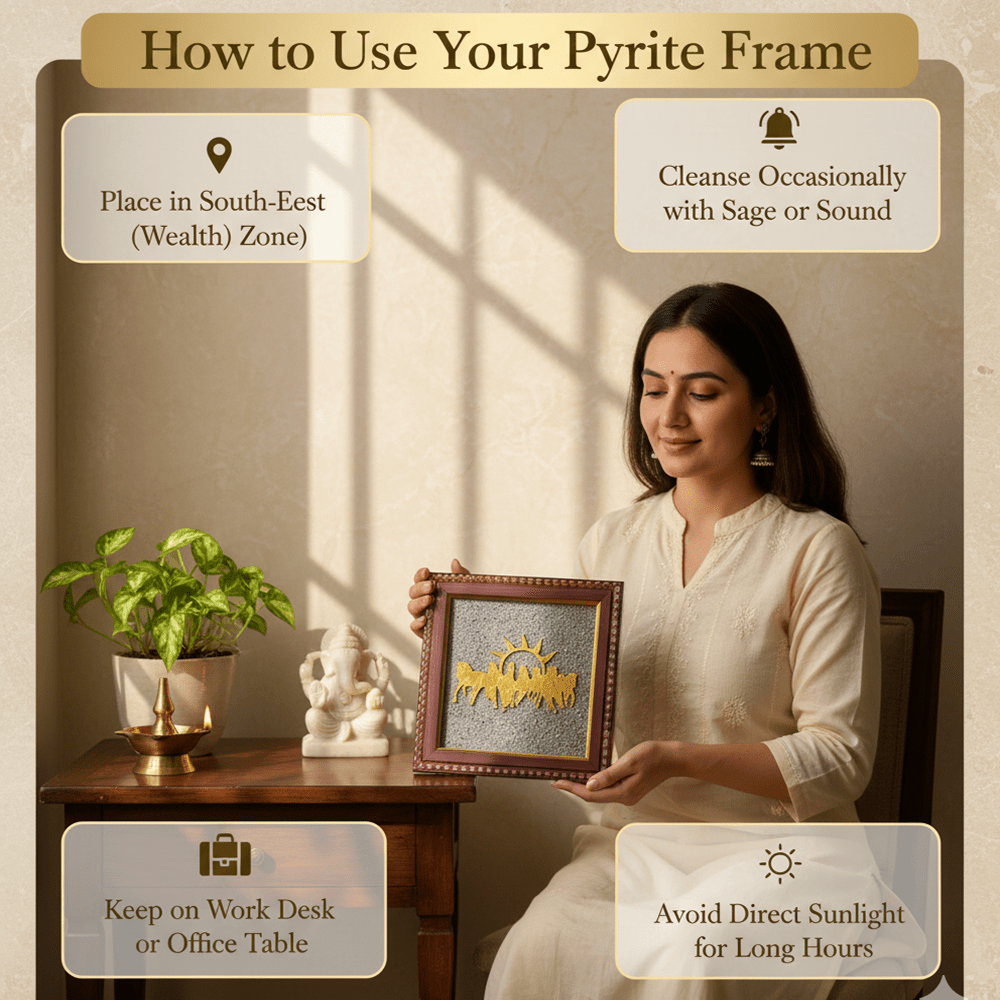 How to Use Your Pyrite Frame

Place in South-Eest (Wealth) Zone)

Cleanse Occasionally with Sage or Sound

Keep on Work Desk or Office Table

Avoid Direct Sunlight for Long Hours